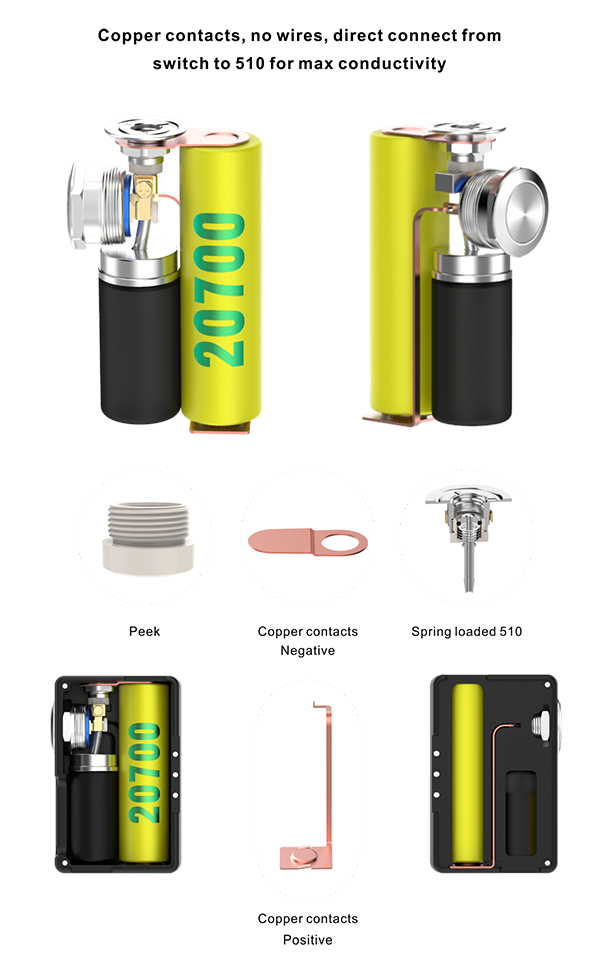 Copper contacts, no wires, direct connect from switch to 510 for max conductivity

20700

Peek

Copper contacts
Negative

Spring loaded 510

20700

Copper contacts
Positive