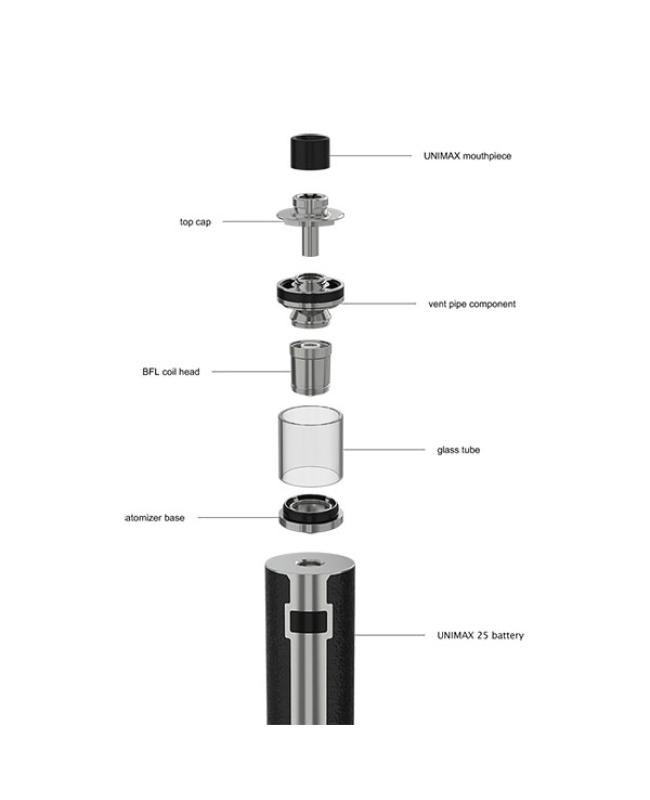 UNIMAX mouthpiece

top cap

vent pipe component

BFL coil head

glass tube

atomizer base

UNIMAX 25 battery