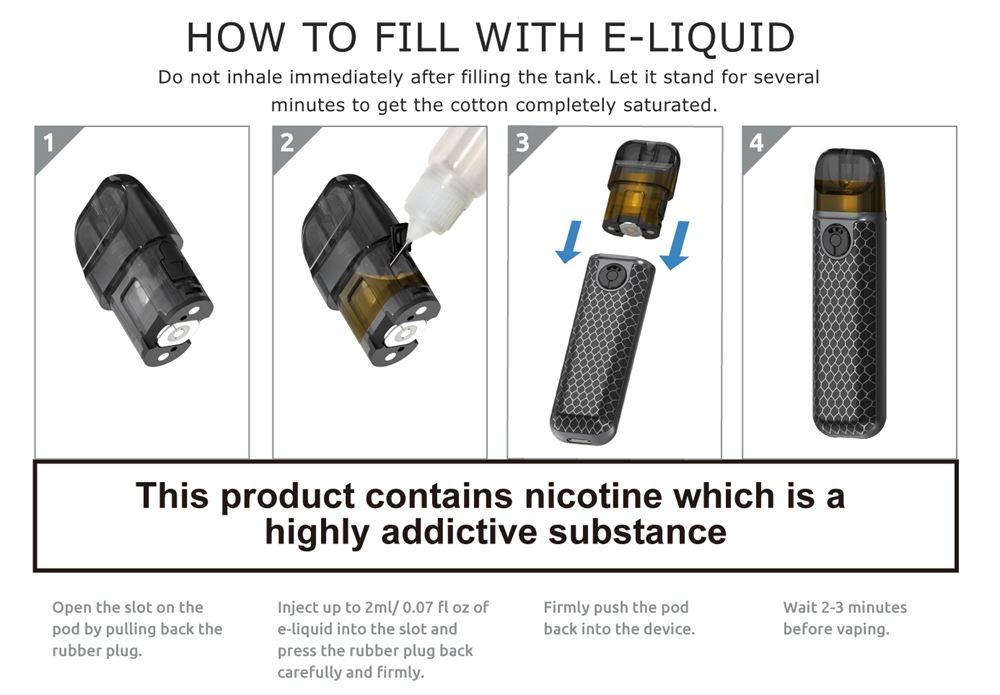 HOW TO FILL WITH E-LIQUID

Do not inhale immediately after filling the tank. Let it stand for several minutes to get the cotton completely saturated.

1

2

3

4

This product contains nicotine which is a highly addictive substance

Open the slot on the pod by pulling back the rubber plug.

Inject up to 2ml/ 0.07 fl oz of e-liquid into the slot and press the rubber plug back carefully and firmly.

Firmly push the pod back into the device.

Wait 2-3 minutes before vaping.