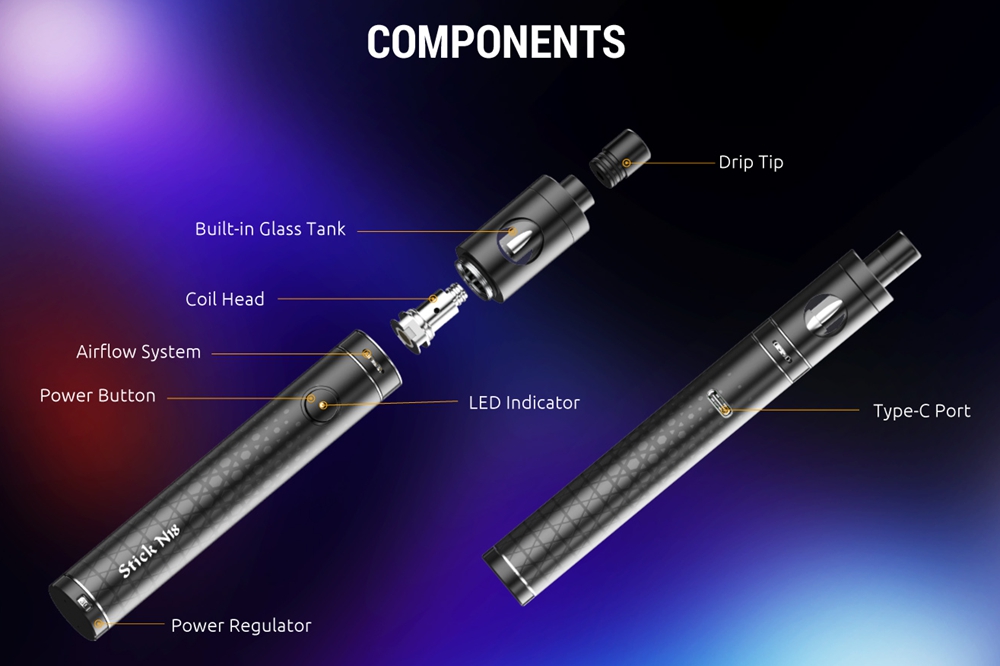 COMPONENTS

Drip Tip

Built-in Glass Tank

Coil Head

Airflow System

Power Button

LED Indicator

Type-C Port

Stick N18

Power Regulator