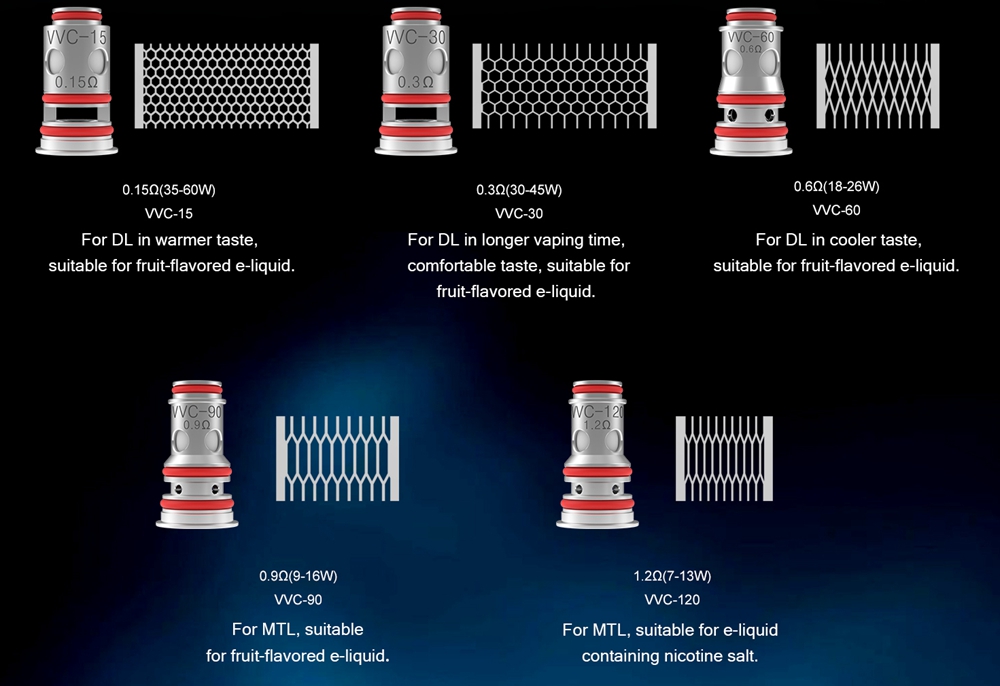 VVC-15
0.15Ω

0.15Ω(35-60W)
VVC-15
For DL in warmer taste, suitable for fruit-flavored e-liquid.

VVC-30
0.3Ω

0.3Ω(30-45W)
VVC-30
For DL in longer vaping time, comfortable taste, suitable for fruit-flavored e-liquid.

VVC-60
0.6Ω

0.6Ω(18-26W)
VVC-60
For DL in cooler taste, suitable for fruit-flavored e-liquid.

VVC-90
0.9Ω

0.9Ω(9-16W)
VVC-90
For MTL, suitable for fruit-flavored e-liquid.

VVC-120
1.2Ω

1.2Ω(7-13W)
VVC-120
For MTL, suitable for e-liquid containing nicotine salt.