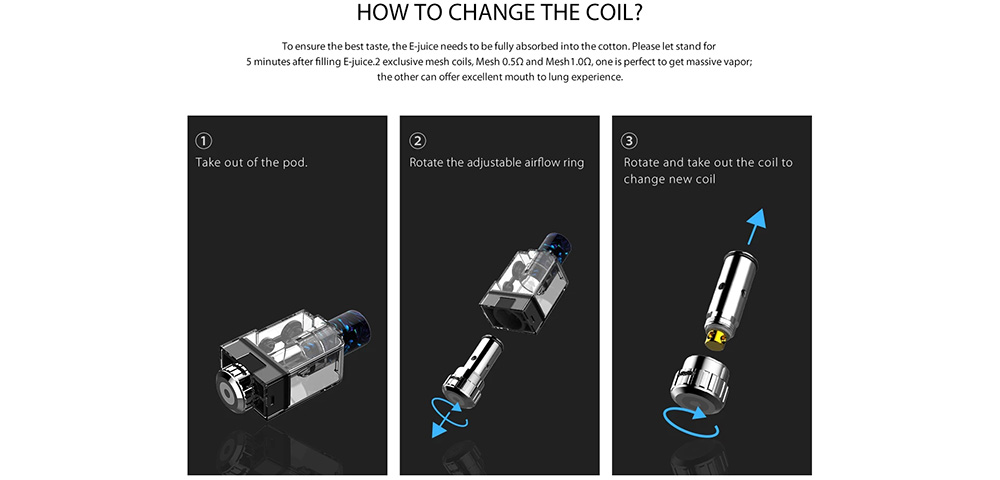 HOW TO CHANGE THE COIL?

To ensure the best taste, the E-juice needs to be fully absorbed into the cotton. Please let stand for 5 minutes after filling E-juice.2 exclusive mesh coils, Mesh 0.5Ω and Mesh1.0Ω, one is perfect to get massive vapor; the other can offer excellent mouth to lung experience.

①
Take out of the pod.

②
Rotate the adjustable airflow ring

③
Rotate and take out the coil to change new coil