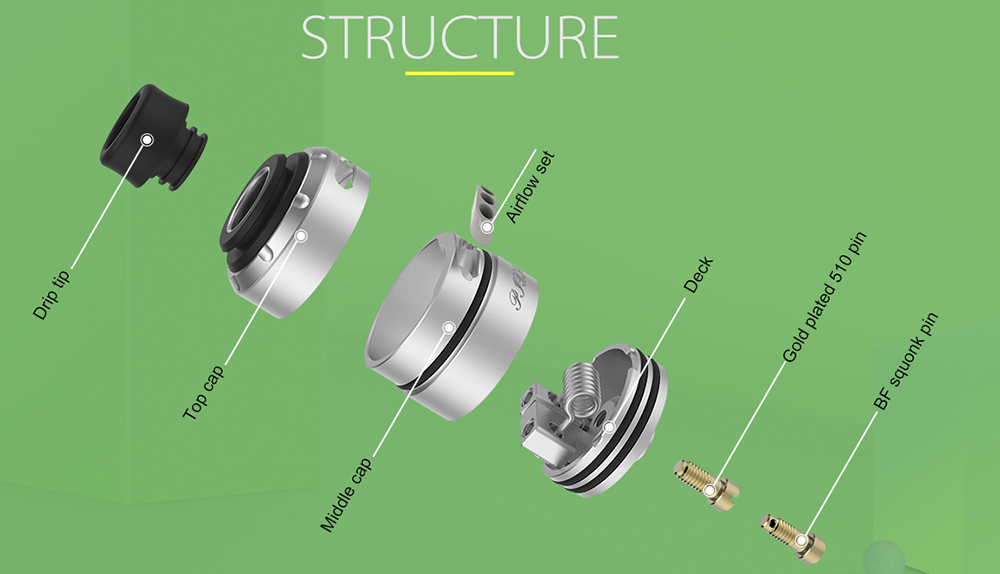 STRUCTURE

Drip tip

Top cap

Airflow set

Middle cap

Deck

Gold plated 510 pin

BF squonk pin