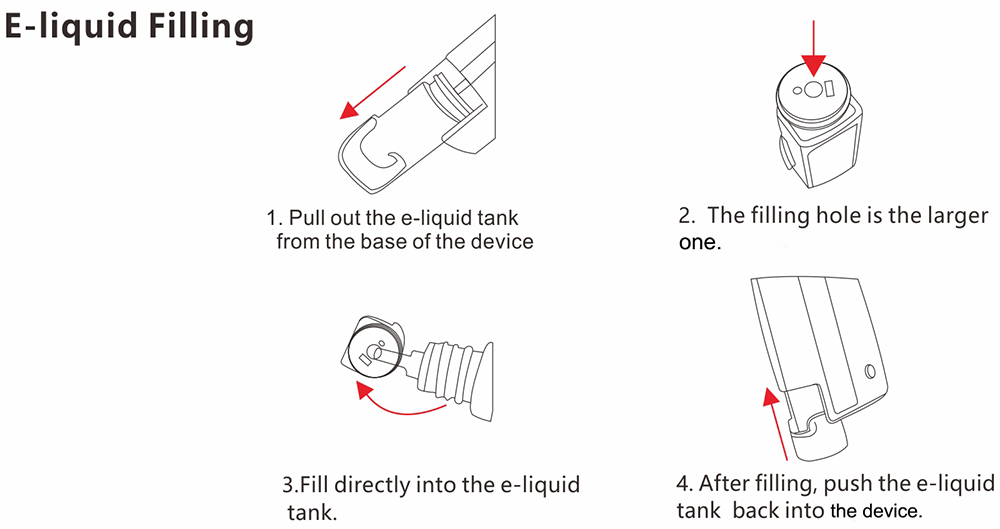 E-liquid Filling

1. Pull out the e-liquid tank from the base of the device

2. The filling hole is the larger one.

3.Fill directly into the e-liquid tank.

4. After filling, push the e-liquid tank back into the device.