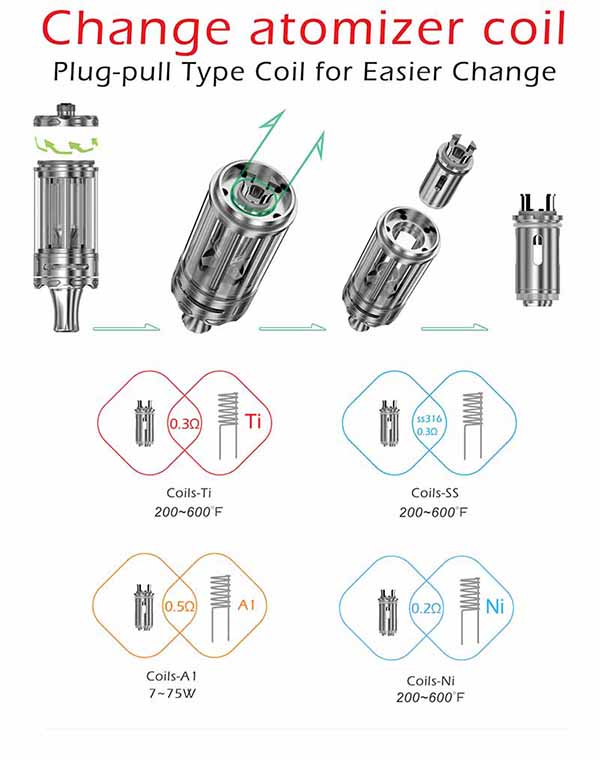 Change atomizer coil

Plug-pull Type Coil for Easier Change

0.3Ω Ti

Coils-Ti
200~600°F

ss316 0.3Ω

Coils-SS
200~600°F

0.5Ω A1

Coils-A1
7~75W

0.2Ω Ni

Coils-Ni
200~600°F